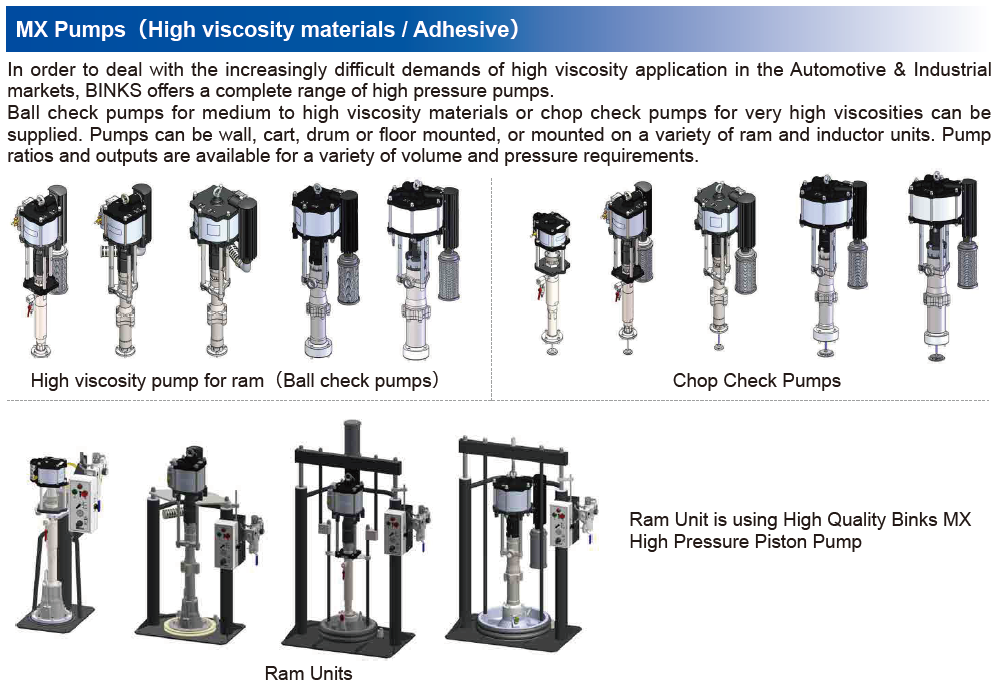 MX Pumps（High viscosity materials / Adhesive）

In order to deal with the increasingly difficult demands of high viscosity application in the Automotive & Industrial markets, BINKS offers a complete range of high pressure pumps.
Ball check pumps for medium to high viscosity materials or chop check pumps for very high viscosities can be supplied. Pumps can be wall, cart, drum or floor mounted, or mounted on a variety of ram and inductor units. Pump ratios and outputs are available for a variety of volume and pressure requirements.

High viscosity pump for ram（Ball check pumps）

Chop Check Pumps

Ram Unit is using High Quality Binks MX High Pressure Piston Pump

Ram Units