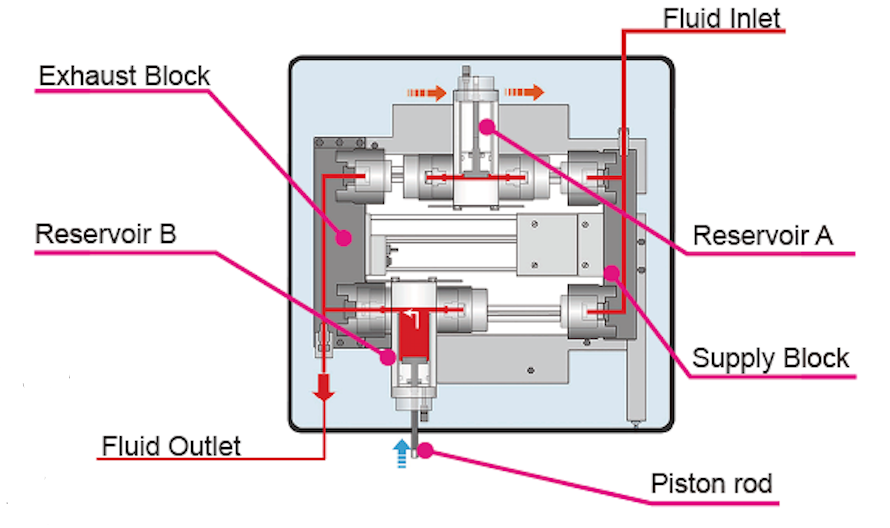 Fluid Inlet

Exhaust Block

Reservoir B

Reservoir A

Supply Block

Fluid Outlet

Piston rod